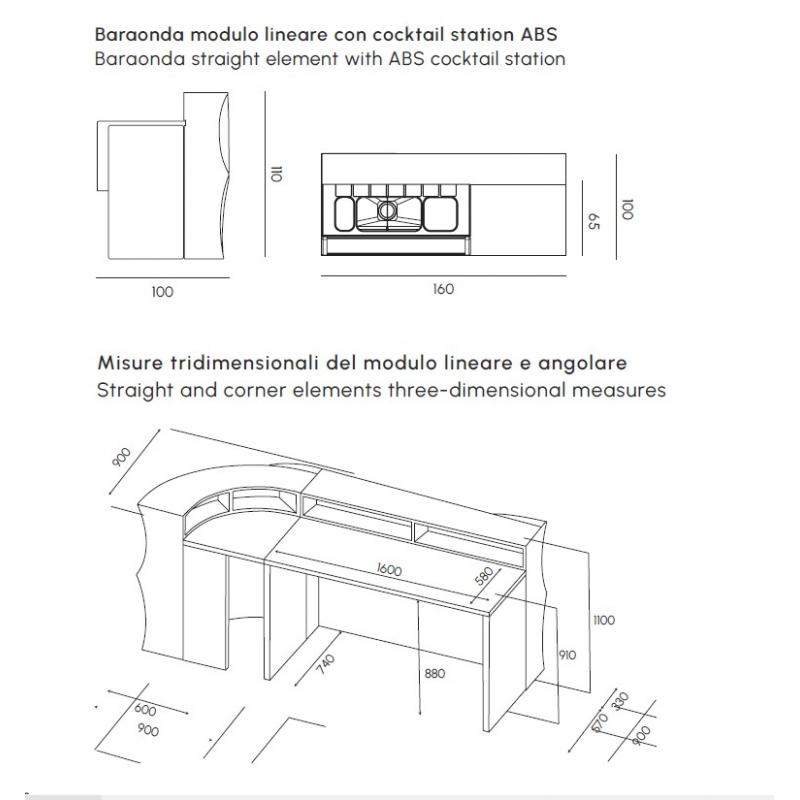 Baraonda modulo lineare con cocktail station ABS
Baraonda straight element with ABS cocktail station

110

100

65

100

160

Misure tridimensionali del modulo lineare e angolare
Straight and corner elements three-dimensional measures

900

1600

580

1100

910

740

880

600
900

570
330
900